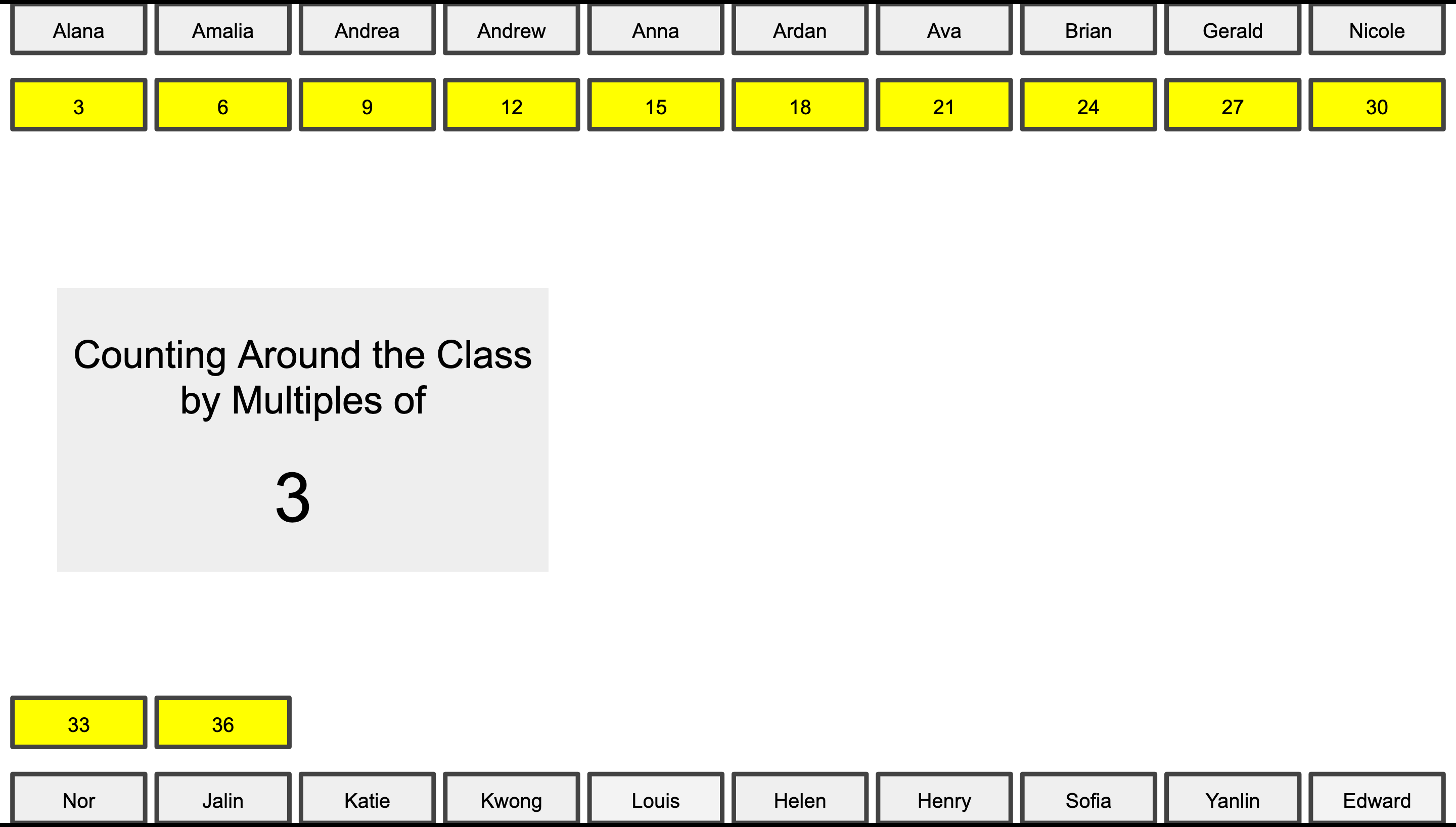 Alana
Amalia
Andrea
Andrew
Anna
Ardan
Ava
Brian
Gerald
Nicole

3
6
9
12
15
18
21
24
27
30

Counting Around the Class by Multiples of

3

33
36

Nor
Jalin
Katie
Kwong
Louis
Helen
Henry
Sofia
Yanlin
Edward